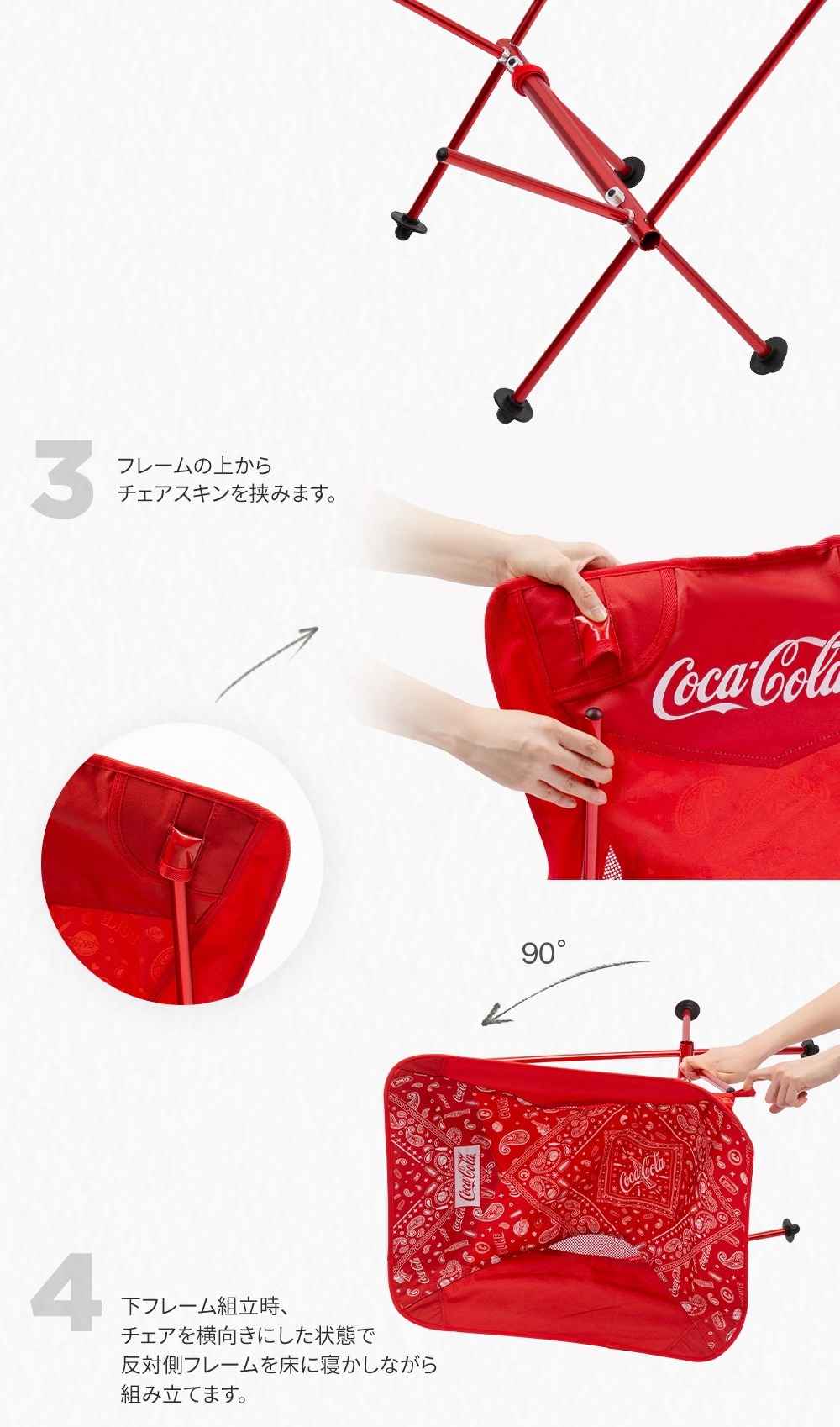 3
フレームの上から
チェアスキンを挟みます。

Coca-Cola

90°

Coca-Cola

Coca-Cola

4
下フレーム組立時、
チェアを横向きにした状態で
反対側フレームを床に寝かしながら
組み立てます。